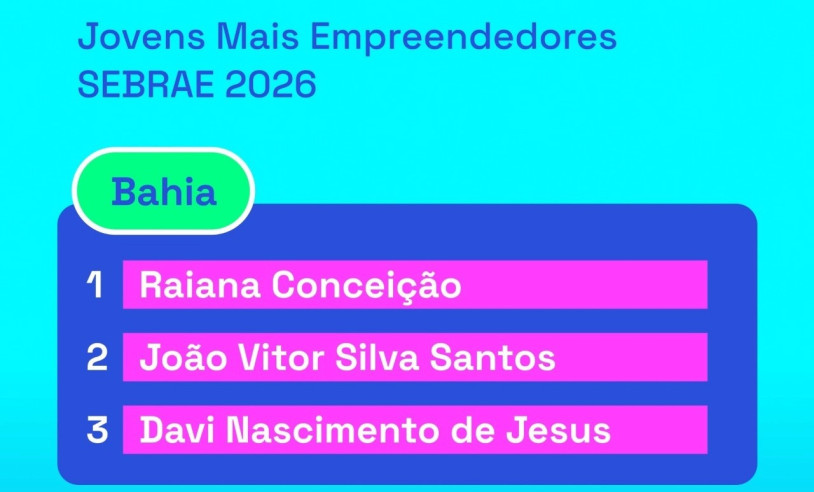 Jovens Mais Empreendedores
SEBRAE 2026

Bahia

1 Raiana Conceição
2 João Vitor Silva Santos
3 Davi Nascimento de Jesus